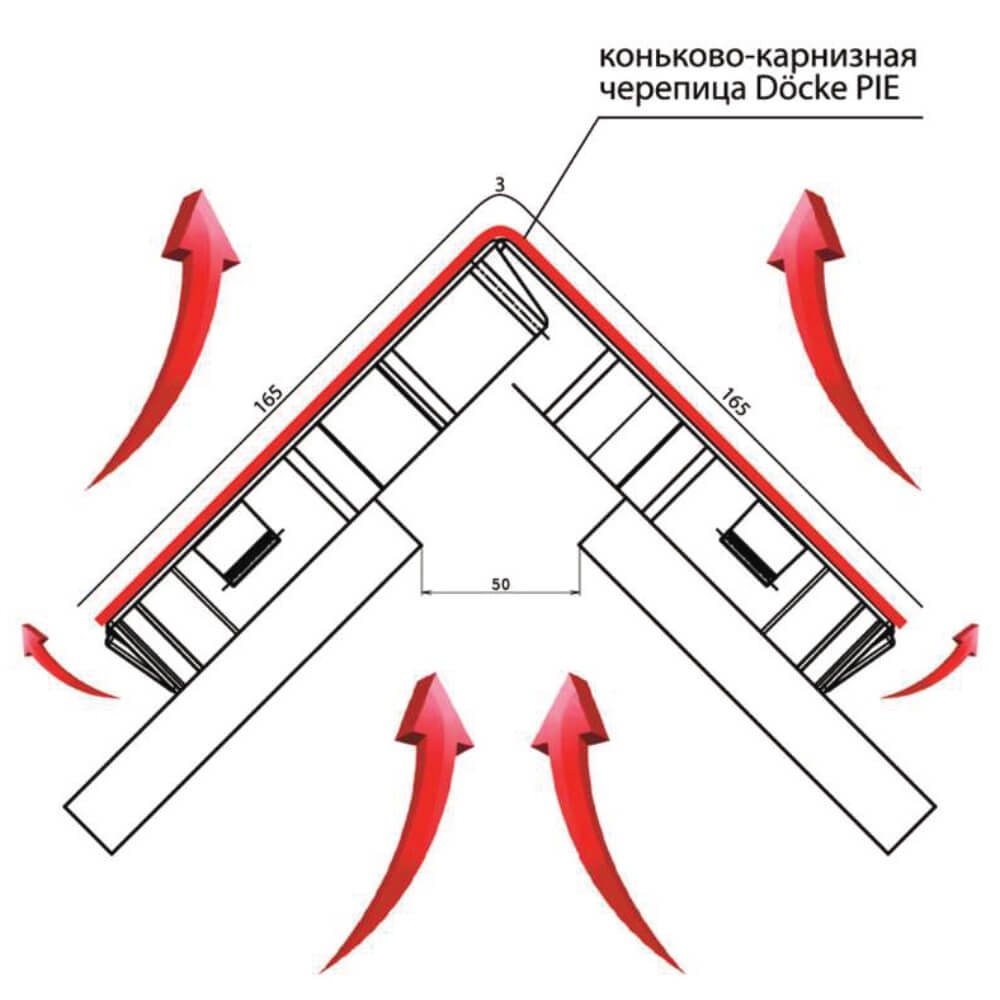 коньково-карнизная черепица Döcke PIE

3

165

165

50